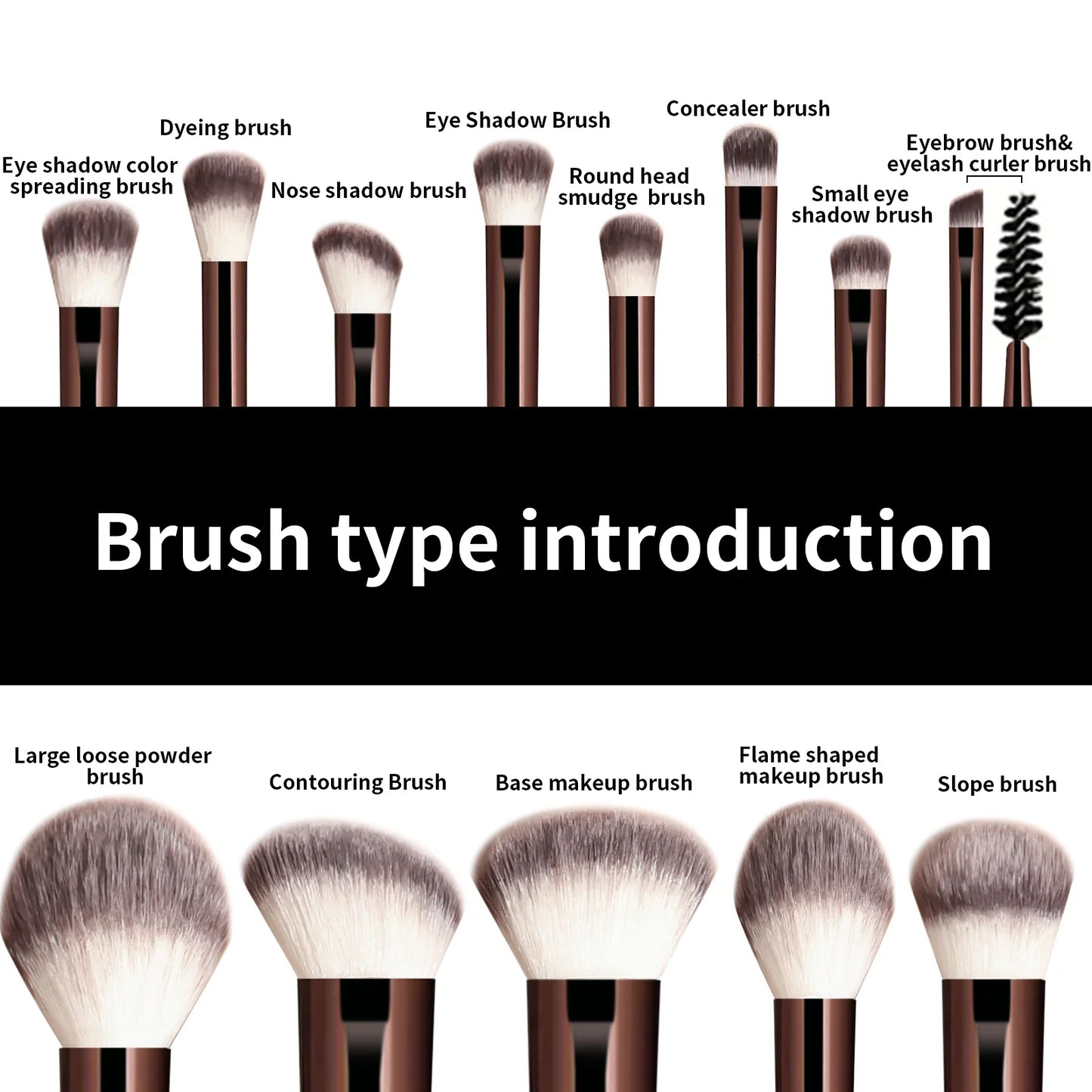 Eye shadow color spreading brush

Dyeing brush

Nose shadow brush

Eye Shadow Brush

Round head smudge brush

Concealer brush

Small eye shadow brush

Eyebrow brush& eyelash curler brush

Brush type introduction

Large loose powder brush

Contouring Brush

Base makeup brush

Flame shaped makeup brush

Slope brush